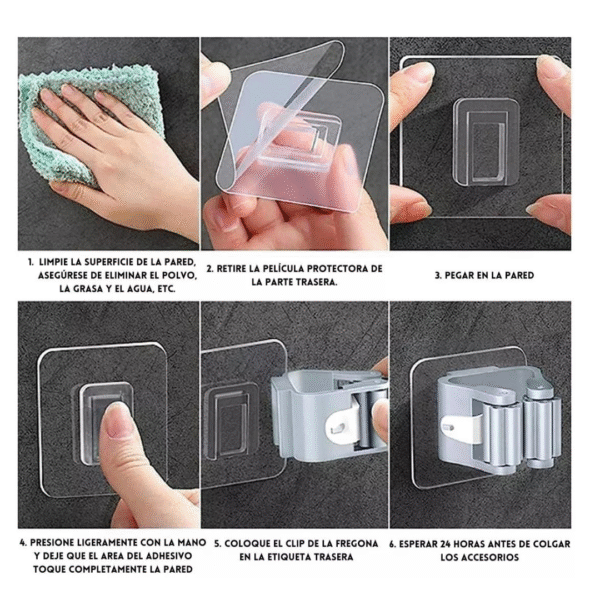 1. LIMPIE LA SUPERFICIE DE LA PARED, ASEGÚRESE DE ELIMINAR EL POLVO, LA GRASA Y EL AGUA, ETC.

2. RETIRE LA PELÍCULA PROTECTORA DE LA PARTE TRASERA.

3. PEGAR EN LA PARED

4. PRESIONE LIGERAMENTE CON LA MANO Y DEJE QUE EL AREA DEL ADHESIVO TOQUE COMPLETAMENTE LA PARED

5. COLOQUE EL CLIP DE LA FREGONA EN LA ETIQUETA TRASERA

6. ESPERAR 24 HORAS ANTES DE COLGAR LOS ACCESORIOS